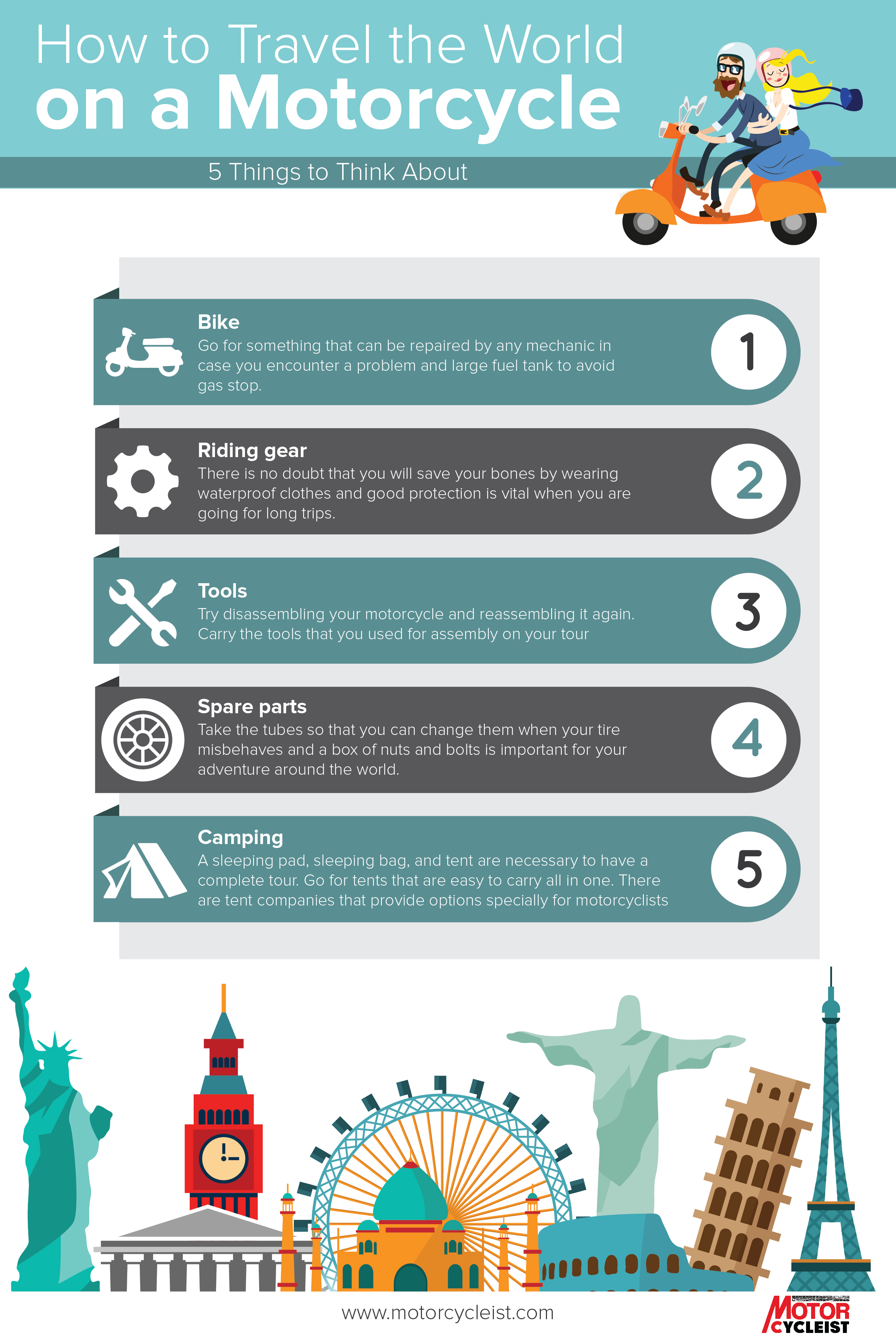 How to Travel the World on a Motorcycle

5 Things to Think About

Bike
Go for something that can be repaired by any mechanic in case you encounter a problem and large fuel tank to avoid gas stop.

1

Riding gear
There is no doubt that you will save your bones by wearing waterproof clothes and good protection is vital when you are going for long trips.

2

Tools
Try disassembling your motorcycle and reassembling it again. Carry the tools that you used for assembly on your tour

3

Spare parts
Take the tubes so that you can change them when your tire misbehaves and a box of nuts and bolts is important for your adventure around the world.

4

Camping
A sleeping pad, sleeping bag, and tent are necessary to have a complete tour. Go for tents that are easy to carry all in one. There are tent companies that provide options specially for motorcyclists

5

www.motorcycleist.com

MOTOR CYCLEIST